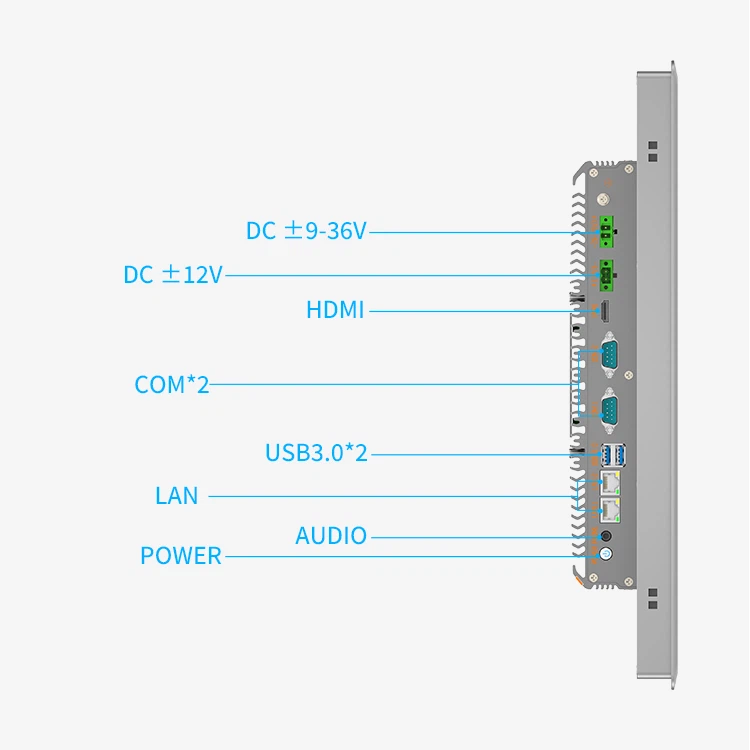 DC ±9-36V

DC ±12V

HDMI

COM*2

USB3.0*2

LAN

AUDIO

POWER